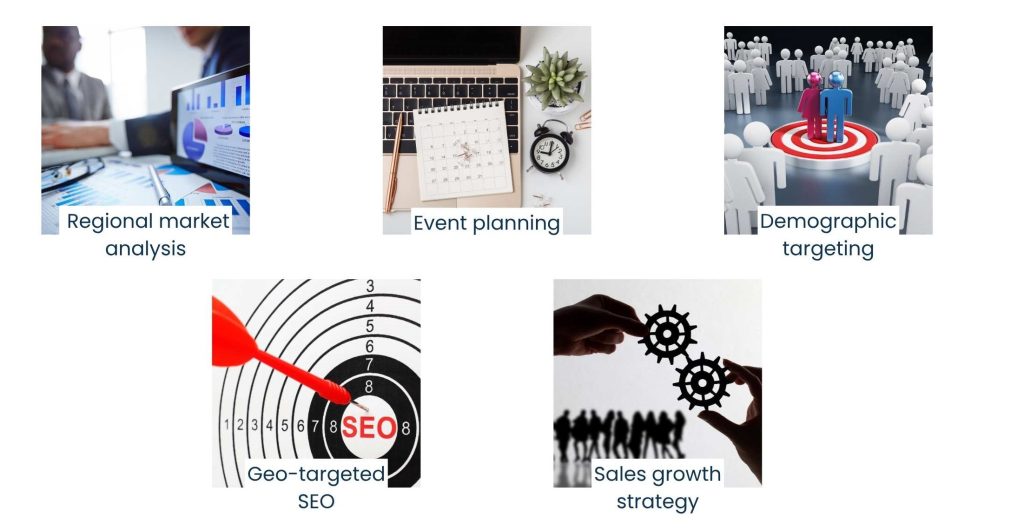 Regional market analysis

Event planning

Demographic targeting

3
4
5
6
7
8
1 2 3 4 5 6 7 8 SEO 8

Geo-targeted SEO

Sales growth strategy