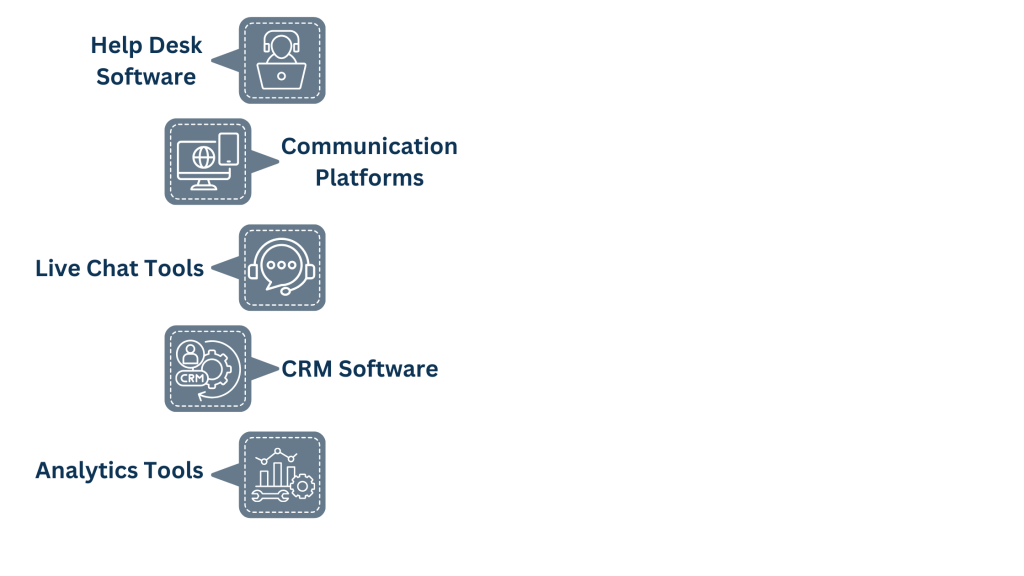 Help Desk Software

Communication Platforms

Live Chat Tools

CRM

CRM Software

Analytics Tools