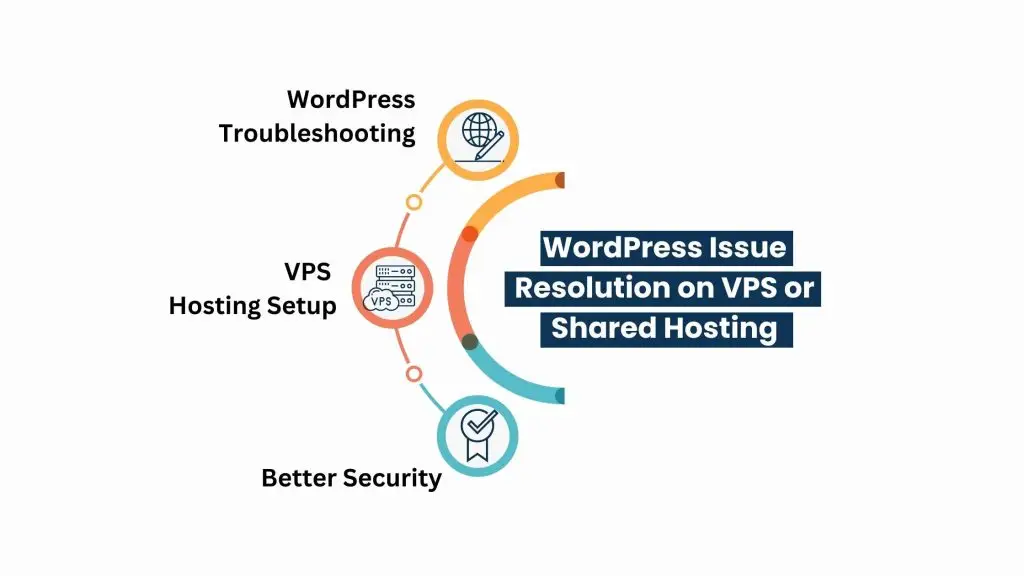 WordPress Troubleshooting

VPS Hosting Setup

VPS

Better Security

WordPress Issue Resolution on VPS or Shared Hosting